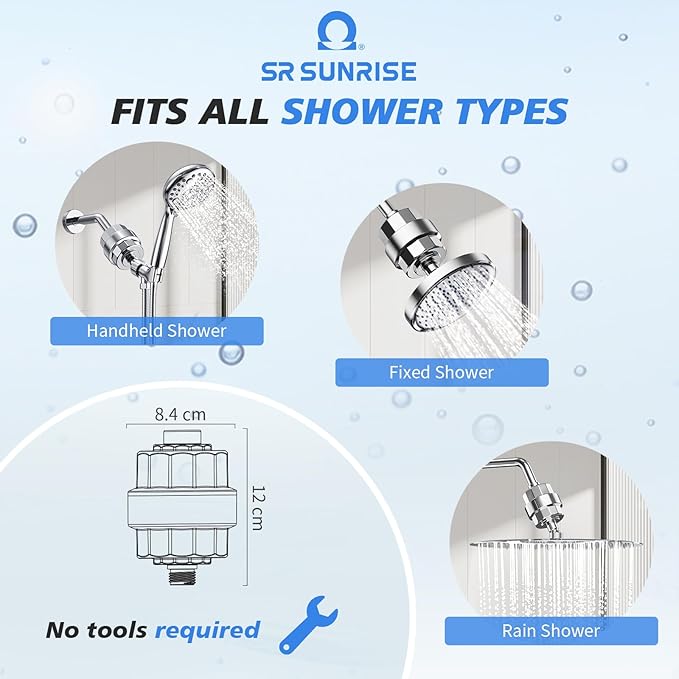 SR SUNRISE

FITS ALL SHOWER TYPES

Handheld Shower

Fixed Shower

8.4 cm

12 cm

No tools required

Rain Shower