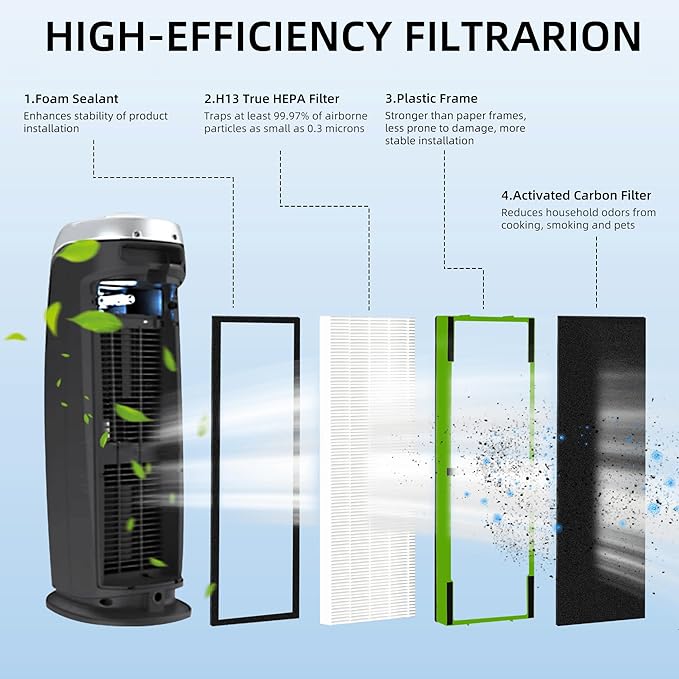 HIGH-EFFICIENCY FILTRARION

1.Foam Sealant
Enhances stability of product installation

2.H13 True HEPA Filter
Traps at least 99.97% of airborne particles as small as 0.3 microns

3.Plastic Frame
Stronger than paper frames, less prone to damage, more stable installation

4.Activated Carbon Filter
Reduces household odors from cooking, smoking and pets