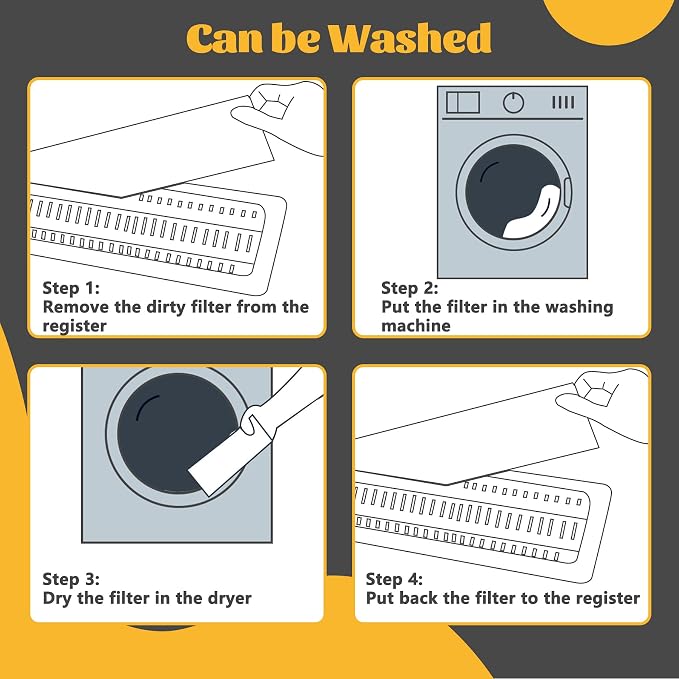 Can be Washed

Step 1:
Remove the dirty filter from the register

Step 2:
Put the filter in the washing machine

Step 3:
Dry the filter in the dryer

Step 4:
Put back the filter to the register