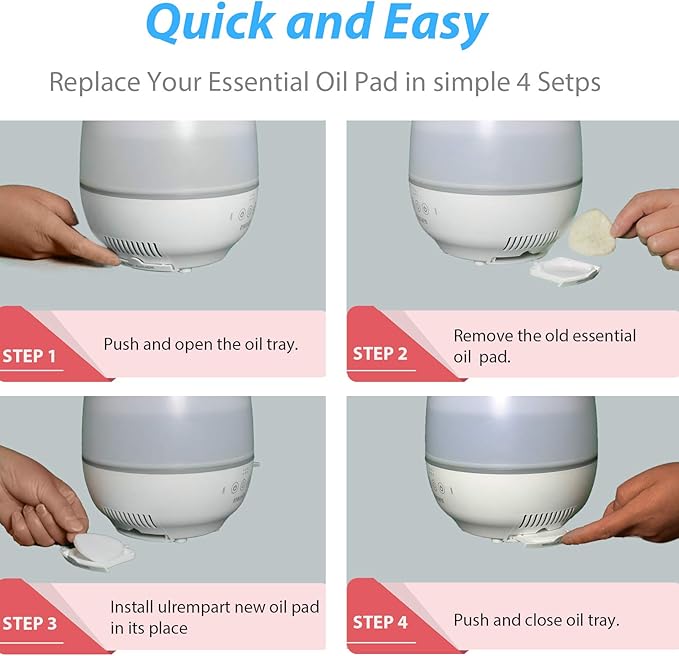 Quick and Easy

Replace Your Essential Oil Pad in simple 4 Setps

STEP 1

Push and open the oil tray.

STEP 2

Remove the old essential oil pad.

STEP 3

Install ulrempart new oil pad in its place

STEP 4

Push and close oil tray.