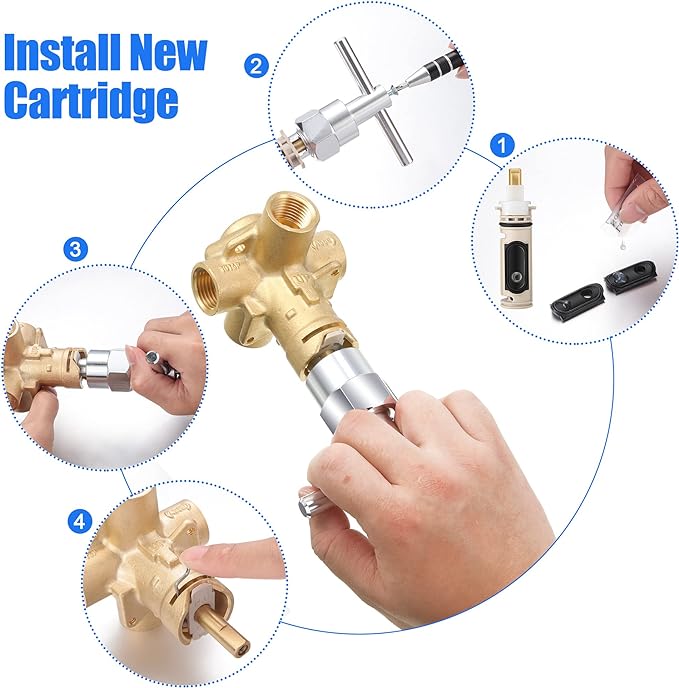 Install New Cartridge

2

1

3

4