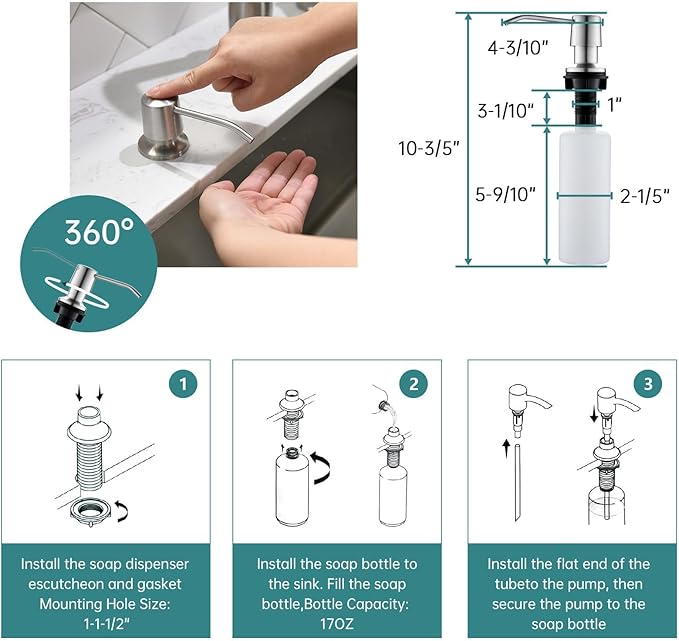 360°

4-3/10"

3-1/10"

1"

10-3/5"

5-9/10"

2-1/5"

1

Install the soap dispenser escutcheon and gasket Mounting Hole Size: 1-1-1/2"

2

Install the soap bottle to the sink. Fill the soap bottle,Bottle Capacity: 17OZ

3

Install the flat end of the tubeto the pump, then secure the pump to the soap bottle