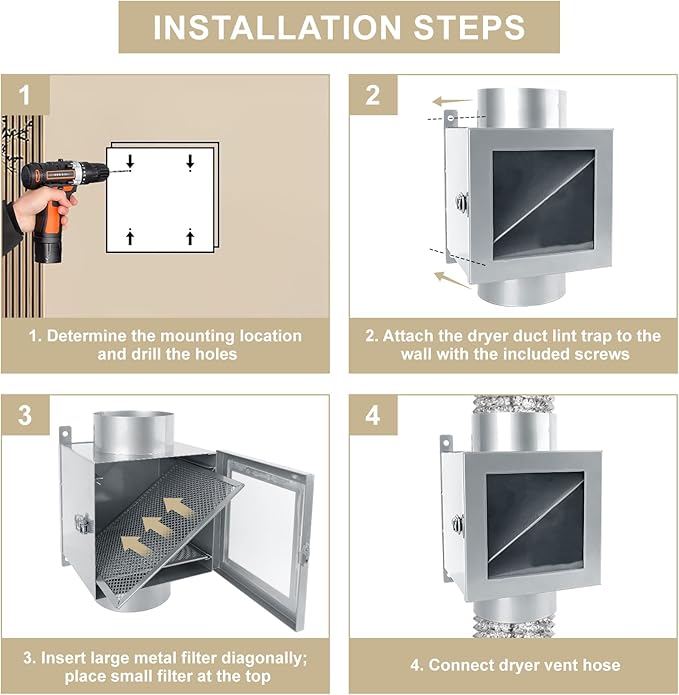 INSTALLATION STEPS

1

1. Determine the mounting location and drill the holes

2

2. Attach the dryer duct lint trap to the wall with the included screws

3

3. Insert large metal filter diagonally; place small filter at the top

4

4. Connect dryer vent hose