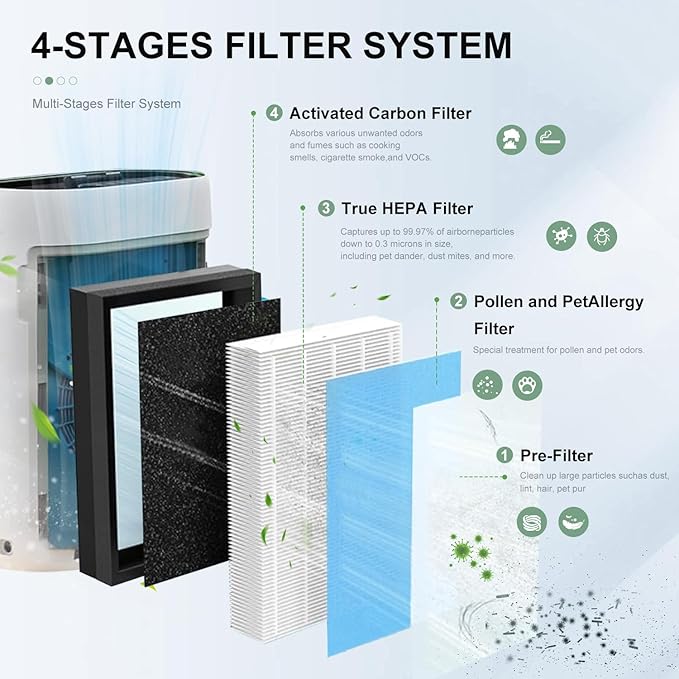 4-STAGES FILTER SYSTEM

Multi-Stages Filter System

4 Activated Carbon Filter
Absorbs various unwanted odors and fumes such as cooking smells, cigarette smoke,and VOCs.

3 True HEPA Filter
Captures up to 99.97% of airborneparticles down to 0.3 microns in size, including pet dander, dust mites, and more.

2 Pollen and PetAllergy Filter
Special treatment for pollen and pet odors.

1 Pre-Filter
Clean up large particles suchas dust, lint, hair, pet pur