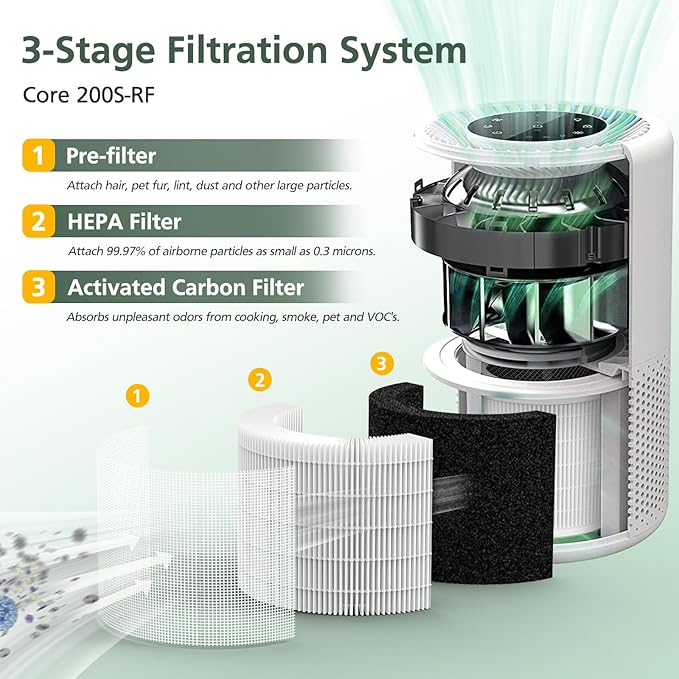 3-Stage Filtration System

Core 200S-RF

1 Pre-filter

Attach hair, pet fur, lint, dust and other large particles.

2 HEPA Filter

Attach 99.97% of airborne particles as small as 0.3 microns.

3 Activated Carbon Filter

Absorbs unpleasant odors from cooking, smoke, pet and VOC's.

1

2

3