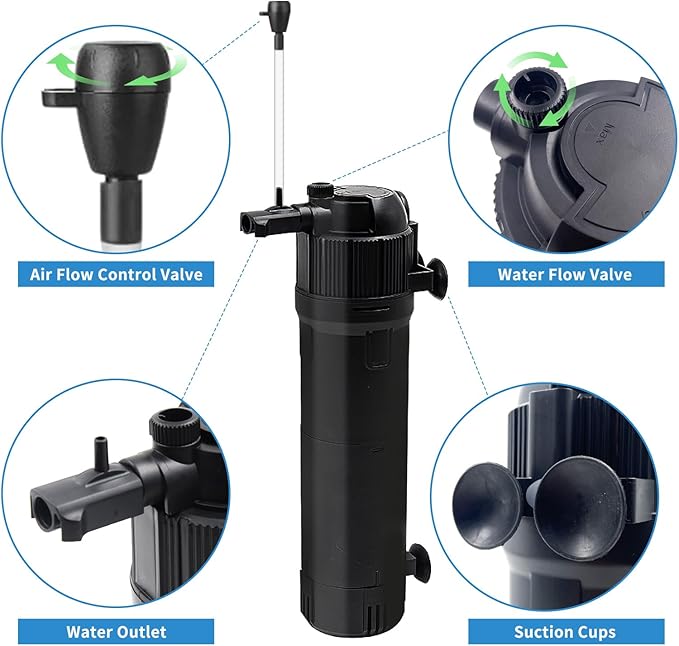 Air Flow Control Valve

Max

Water Flow Valve

Water Outlet

Suction Cups