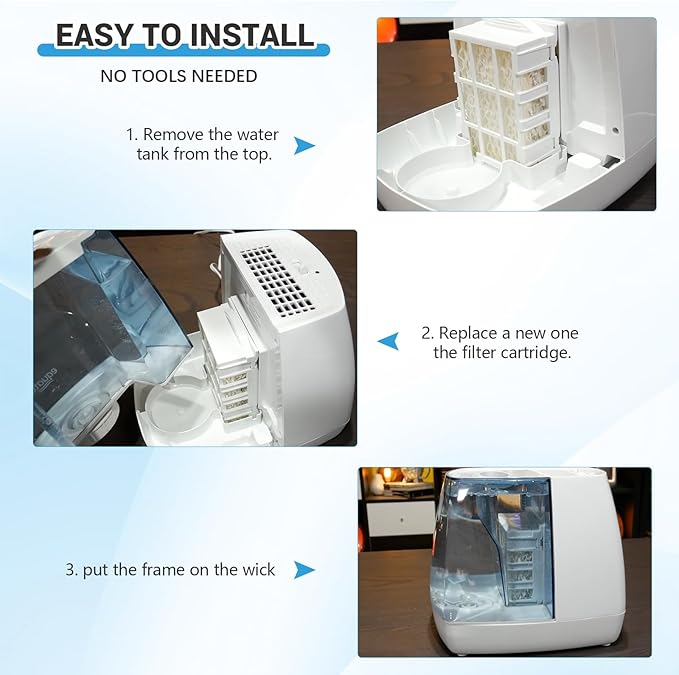 EASY TO INSTALL

NO TOOLS NEEDED

1. Remove the water tank from the top.

2. Replace a new one the filter cartridge.

3. put the frame on the wick