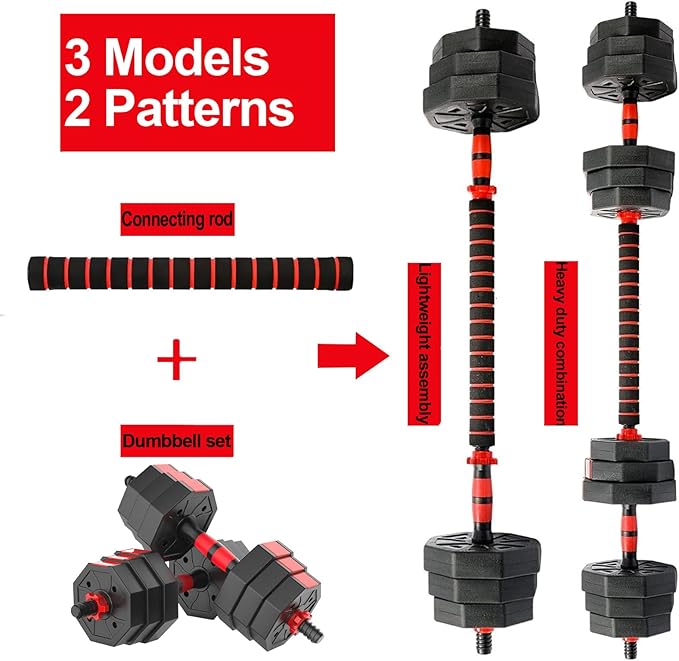 3 Models
2 Patterns

Connecting rod

+

Dumbbell set

Lightweight assembly

Heavy duty combination