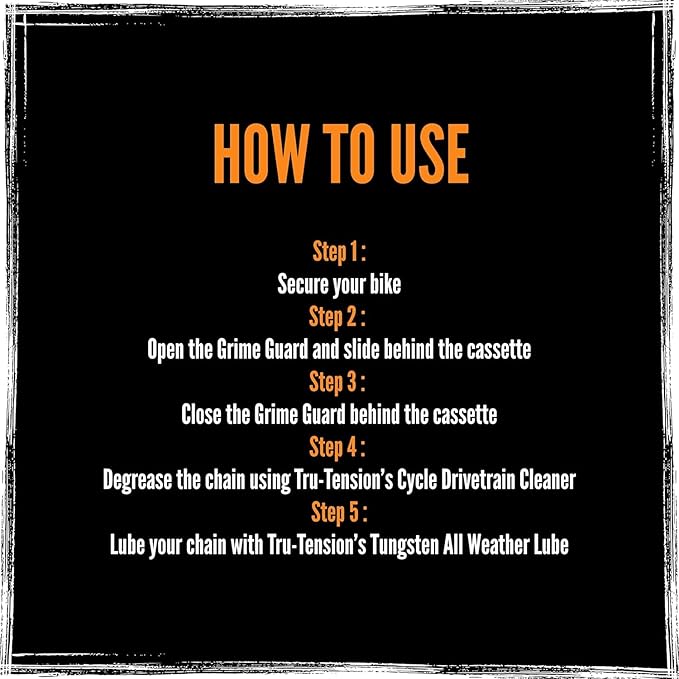 HOW TO USE

Step 1 :
Secure your bike
Step 2 :
Open the Grime Guard and slide behind the cassette
Step 3 :
Close the Grime Guard behind the cassette
Step 4 :
Degrease the chain using Tru-Tension's Cycle Drivetrain Cleaner
Step 5 :
Lube your chain with Tru-Tension's Tungsten All Weather Lube