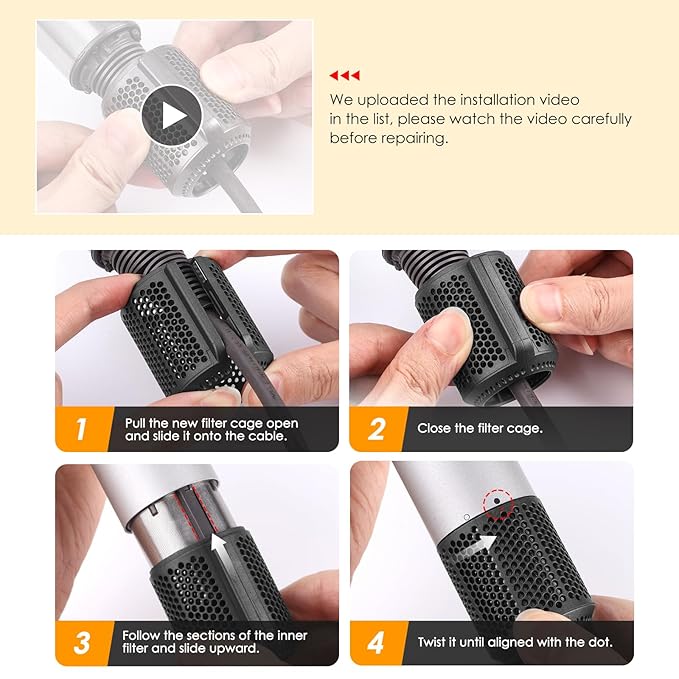 We uploaded the installation video in the list, please watch the video carefully before repairing.

1 Pull the new filter cage open and slide it onto the cable.

2 Close the filter cage.

3 Follow the sections of the inner filter and slide upward.

4 Twist it until aligned with the dot.