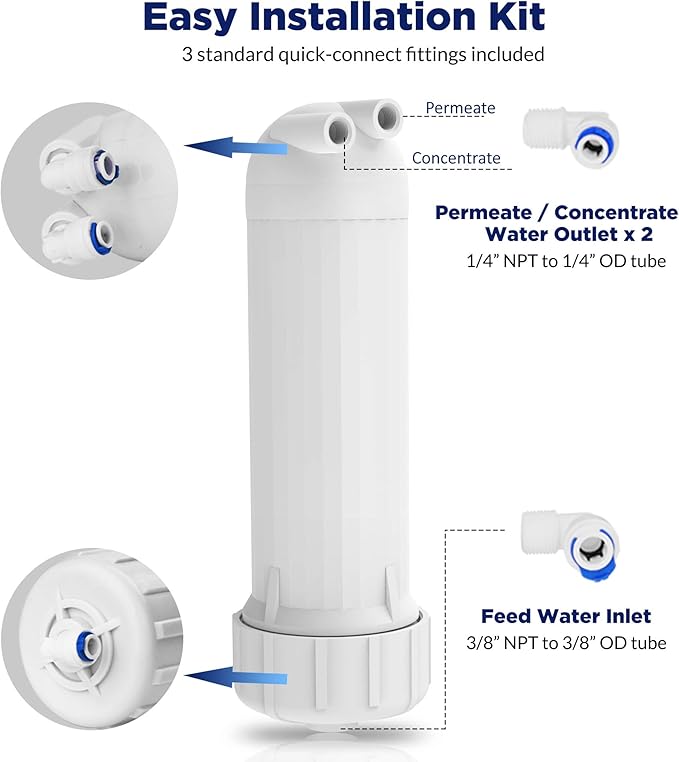 Easy Installation Kit

3 standard quick-connect fittings included

Permeate

Concentrate

Permeate / Concentrate Water Outlet x 2

1/4” NPT to 1/4” OD tube

Feed Water Inlet

3/8” NPT to 3/8” OD tube