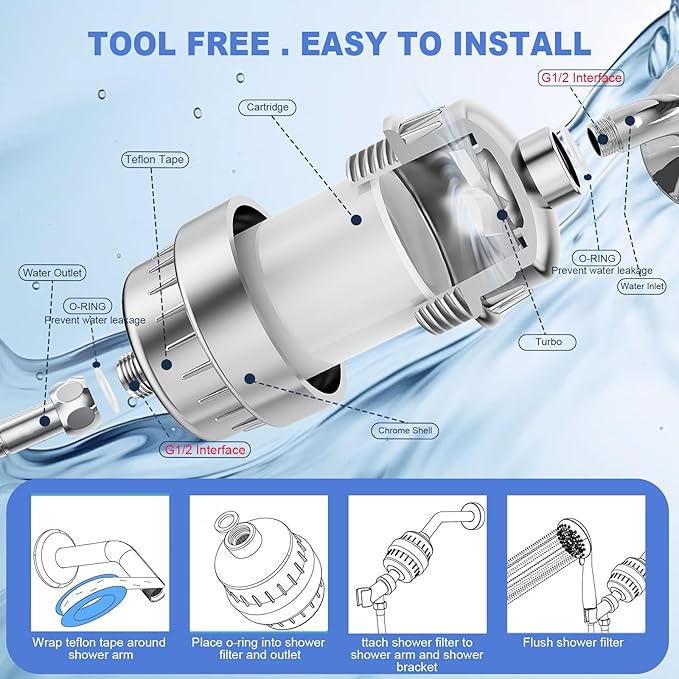 TOOL FREE . EASY TO INSTALL

G1/2 Interface

Cartridge

Teflon Tape

O-RING
Prevent water leakage

Water Inlet

Water Outlet

O-RING
Prevent water leakage

Turbo

Chrome Shell

G1/2 Interface

Wrap teflon tape around shower arm

Place o-ring into shower filter and outlet

ttach shower filter to shower arm and shower bracket

Flush shower filter