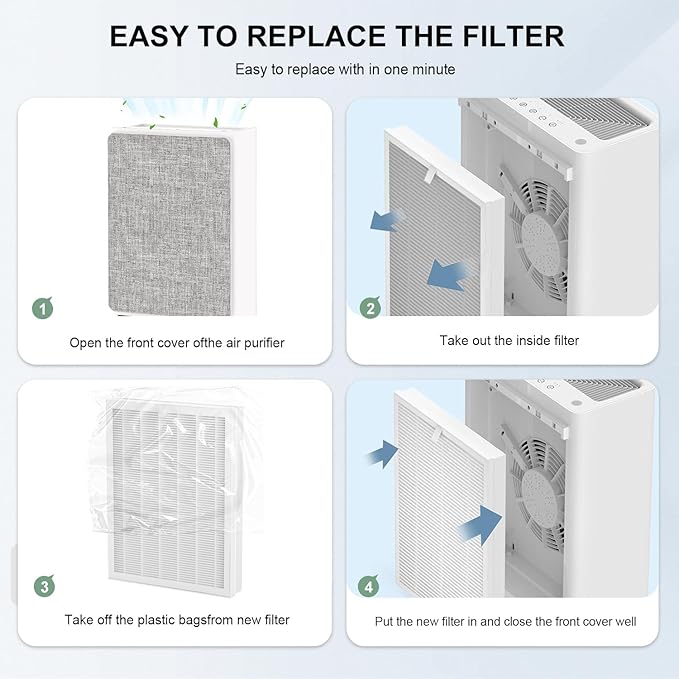 EASY TO REPLACE THE FILTER

Easy to replace with in one minute

1

Open the front cover ofthe air purifier

2

Take out the inside filter

3

Take off the plastic bagsfrom new filter

4

Put the new filter in and close the front cover well