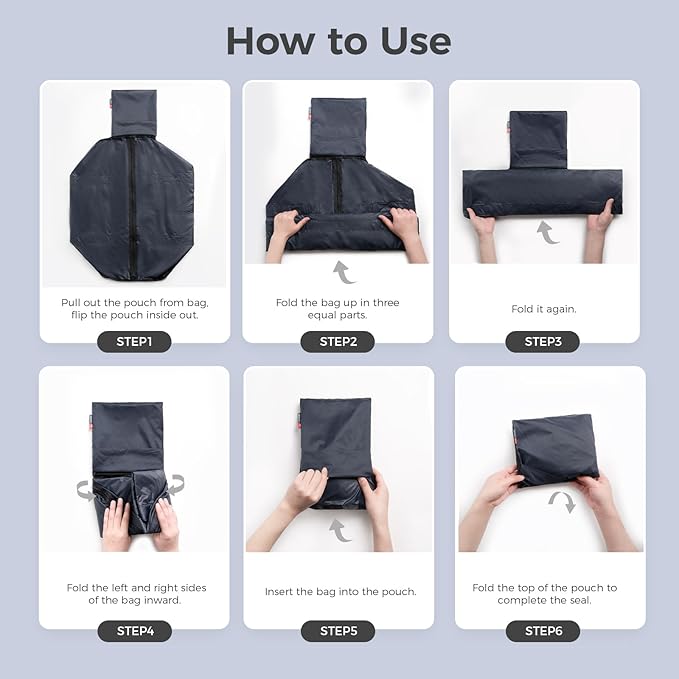 How to Use

Pull out the pouch from bag, flip the pouch inside out.

STEP1

Fold the bag up in three equal parts.

STEP2

Fold it again.

STEP3

Fold the left and right sides of the bag inward.

STEP4

Insert the bag into the pouch.

STEP5

Fold the top of the pouch to complete the seal.

STEP6