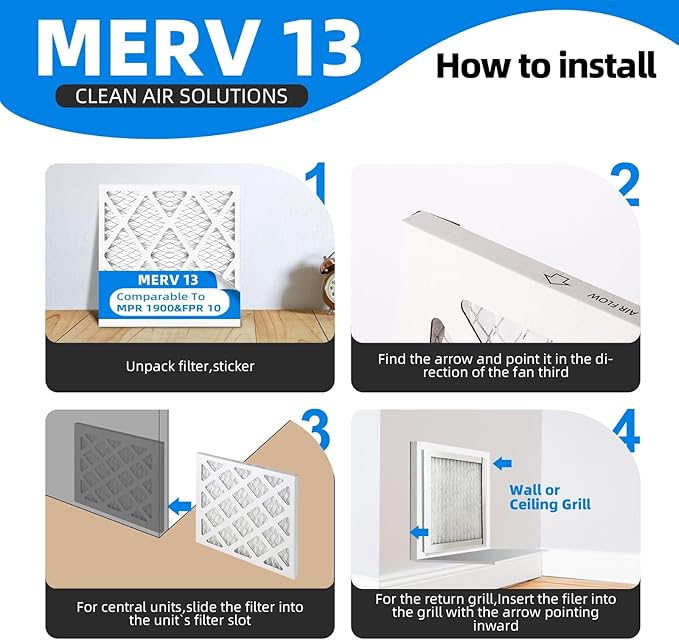 MERV 13
CLEAN AIR SOLUTIONS

How to install

1

MERV 13
Comparable To
MPR 1900&FPR 10

Unpack filter,sticker

2

AIR FLOW

Find the arrow and point it in the direction of the fan third

3

For central units,slide the filter into the unit`s filter slot

4

Wall or
Ceiling Grill

For the return grill,Insert the filer into the grill with the arrow pointing inward