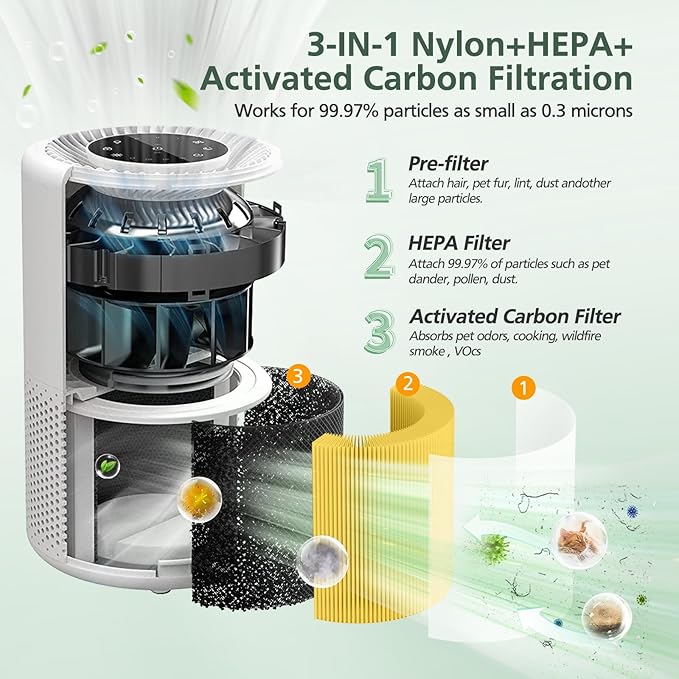 3-IN-1 Nylon+HEPA+ Activated Carbon Filtration

Works for 99.97% particles as small as 0.3 microns

1 Pre-filter
Attach hair, pet fur, lint, dust andother large particles.

2 HEPA Filter
Attach 99.97% of particles such as pet dander, pollen, dust.

3 Activated Carbon Filter
Absorbs pet odors, cooking, wildfire smoke , VOcs

3

2

1