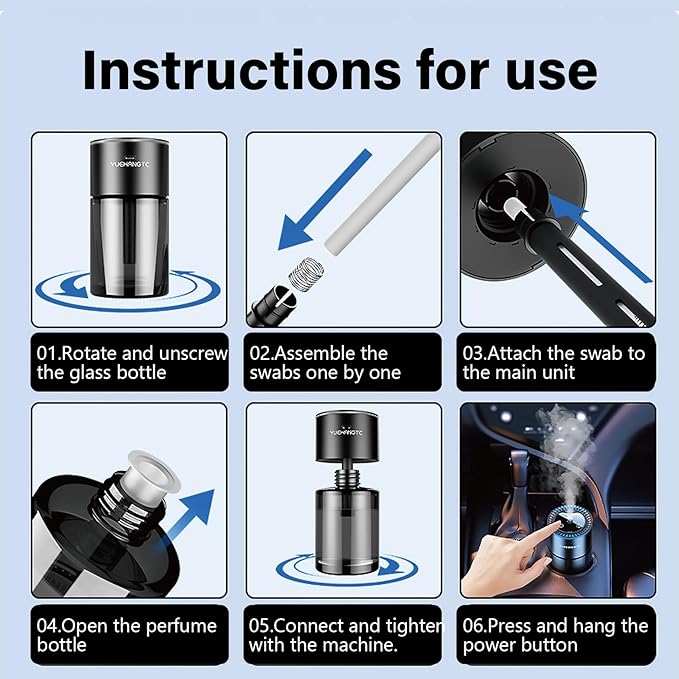 Instructions for use

YUEKANGTC

01.Rotate and unscrew the glass bottle

02.Assemble the swabs one by one

03.Attach the swab to the main unit

YUEKANGTC

04.Open the perfume bottle

05.Connect and tighten with the machine.

06.Press and hang the power button