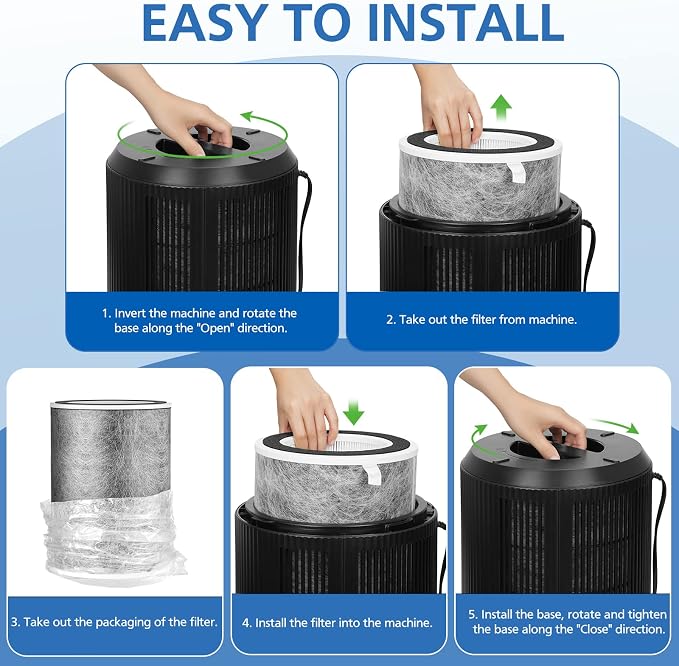 EASY TO INSTALL

1. Invert the machine and rotate the base along the "Open" direction.

2. Take out the filter from machine.

3. Take out the packaging of the filter.

4. Install the filter into the machine.

5. Install the base, rotate and tighten the base along the "Close" direction.