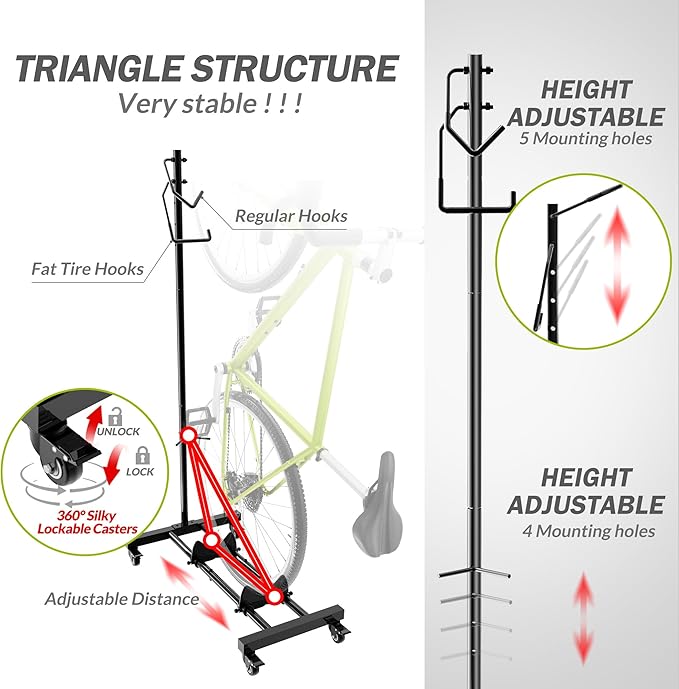 TRIANGLE STRUCTURE
Very stable ! ! !

Regular Hooks

Fat Tire Hooks

UNLOCK

LOCK

360° Silky Lockable Casters

Adjustable Distance

HEIGHT ADJUSTABLE
5 Mounting holes

HEIGHT ADJUSTABLE
4 Mounting holes