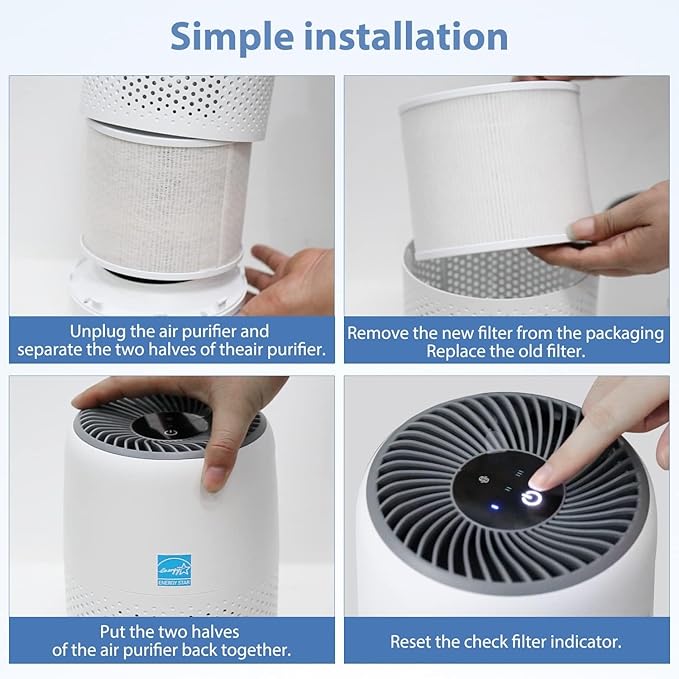 Simple installation

Unplug the air purifier and separate the two halves of theair purifier.

Remove the new filter from the packaging Replace the old filter.

energy ENERGY STAR

Put the two halves of the air purifier back together.

Reset the check filter indicator.