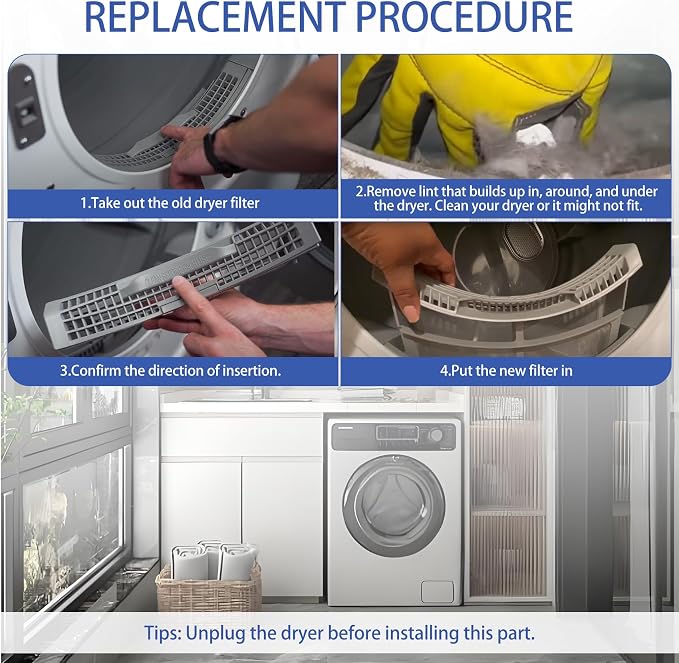 REPLACEMENT PROCEDURE

1.Take out the old dryer filter

2.Remove lint that builds up in, around, and under the dryer. Clean your dryer or it might not fit.

3.Confirm the direction of insertion.

4.Put the new filter in

Tips: Unplug the dryer before installing this part.