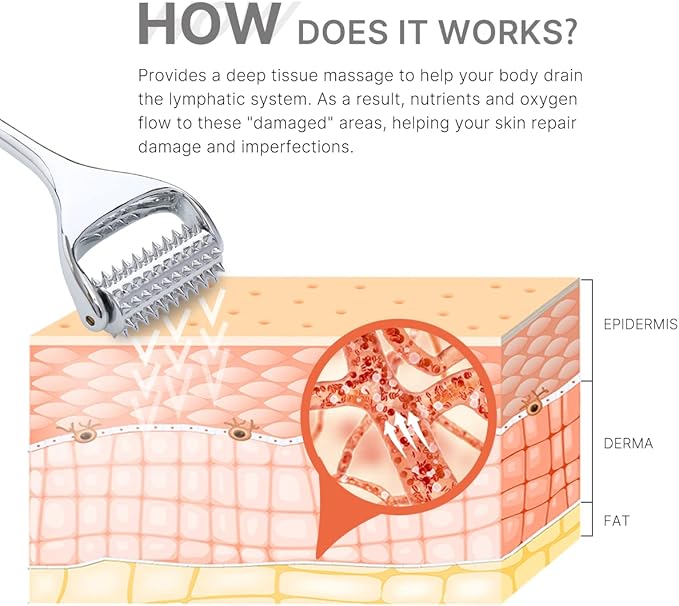 HOW DOES IT WORKS?

Provides a deep tissue massage to help your body drain the lymphatic system. As a result, nutrients and oxygen flow to these "damaged" areas, helping your skin repair damage and imperfections.

EPIDERMIS

DERMA

FAT