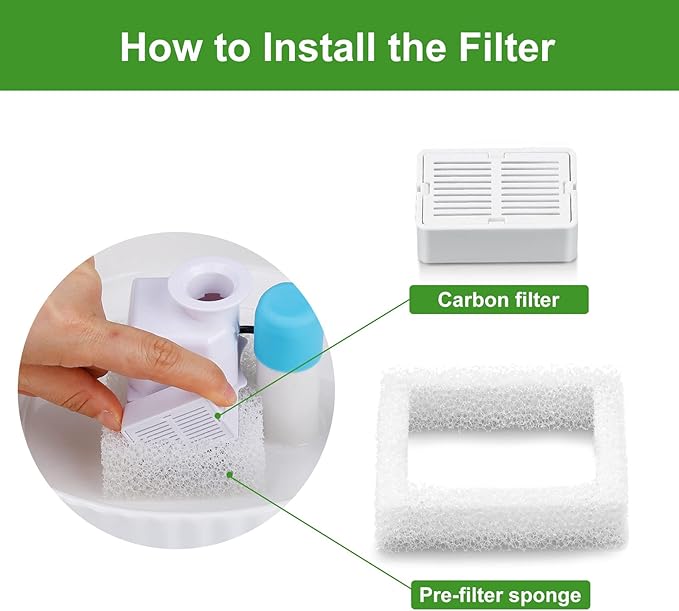 How to Install the Filter

Carbon filter

Pre-filter sponge