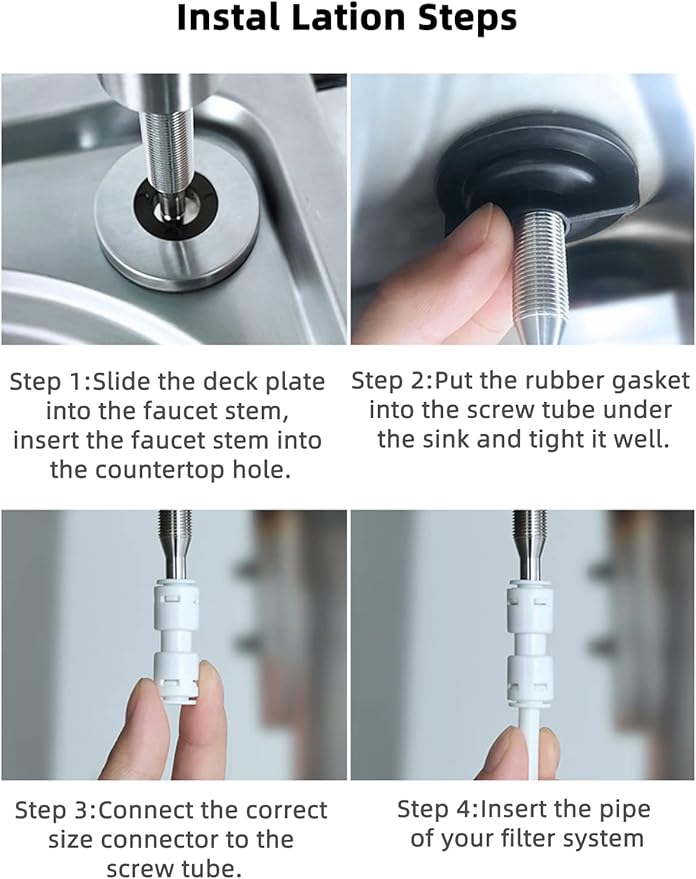 Instal Lation Steps

Step 1:Slide the deck plate into the faucet stem, insert the faucet stem into the countertop hole.

Step 2:Put the rubber gasket into the screw tube under the sink and tight it well.

Step 3:Connect the correct size connector to the screw tube.

Step 4:Insert the pipe of your filter system