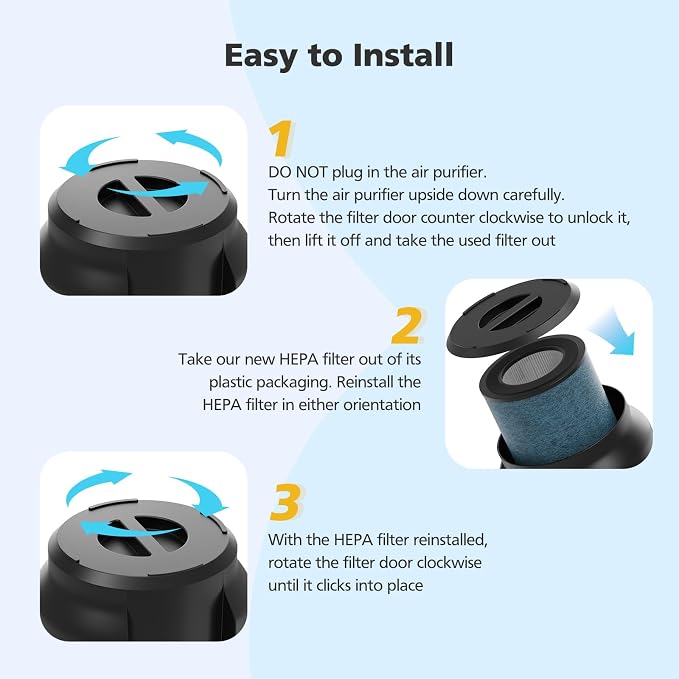 Easy to Install

1
DO NOT plug in the air purifier.
Turn the air purifier upside down carefully.
Rotate the filter door counter clockwise to unlock it, then lift it off and take the used filter out

2
Take our new HEPA filter out of its plastic packaging. Reinstall the HEPA filter in either orientation

3
With the HEPA filter reinstalled, rotate the filter door clockwise until it clicks into place