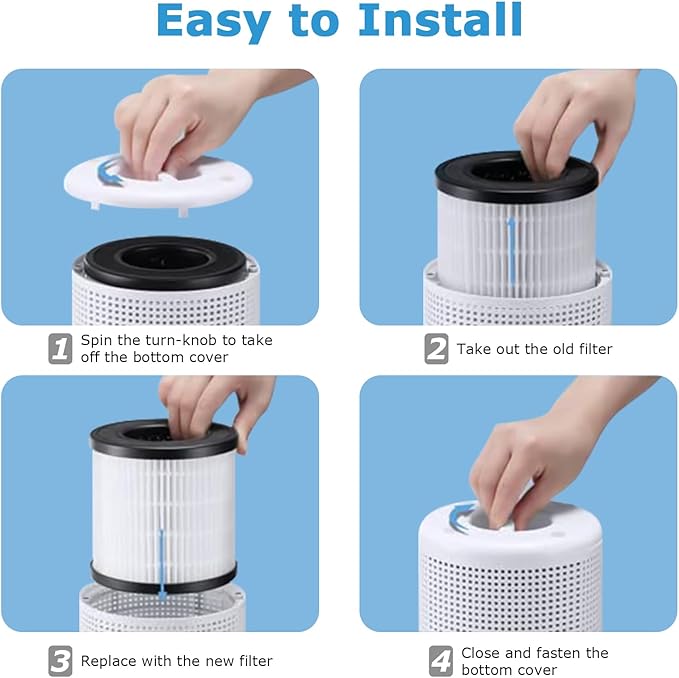 Easy to Install

1 Spin the turn-knob to take off the bottom cover

2 Take out the old filter

3 Replace with the new filter

4 Close and fasten the bottom cover