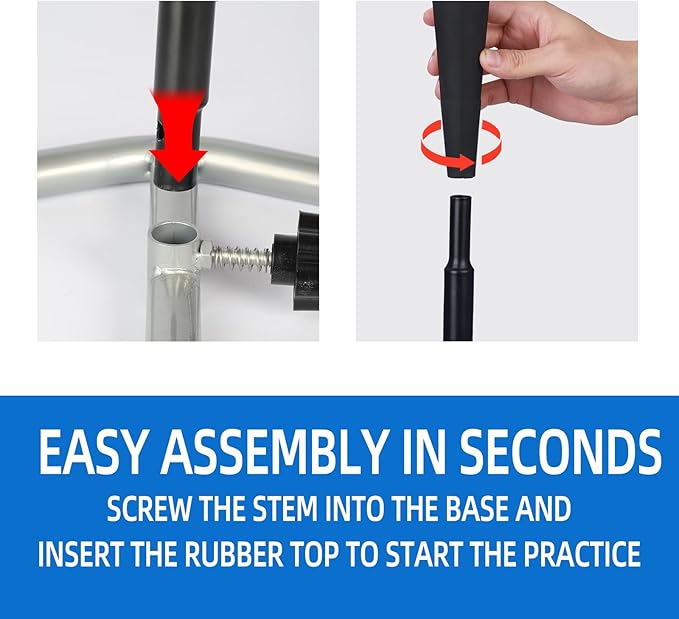 EASY ASSEMBLY IN SECONDS

SCREW THE STEM INTO THE BASE AND INSERT THE RUBBER TOP TO START THE PRACTICE