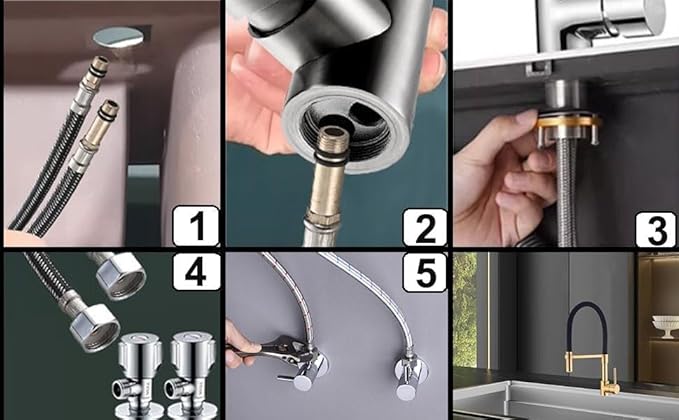 1
2
3
4
5