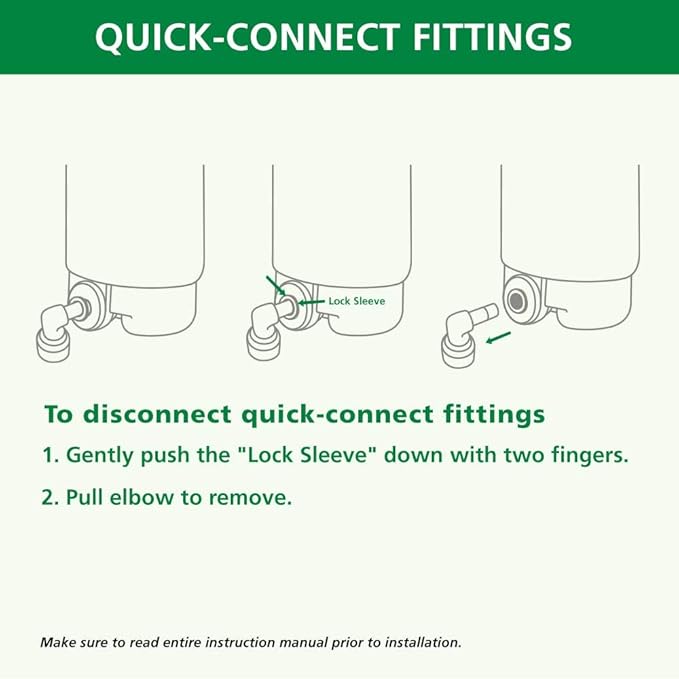 QUICK-CONNECT FITTINGS

Lock Sleeve

To disconnect quick-connect fittings

1. Gently push the "Lock Sleeve" down with two fingers.

2. Pull elbow to remove.

Make sure to read entire instruction manual prior to installation.