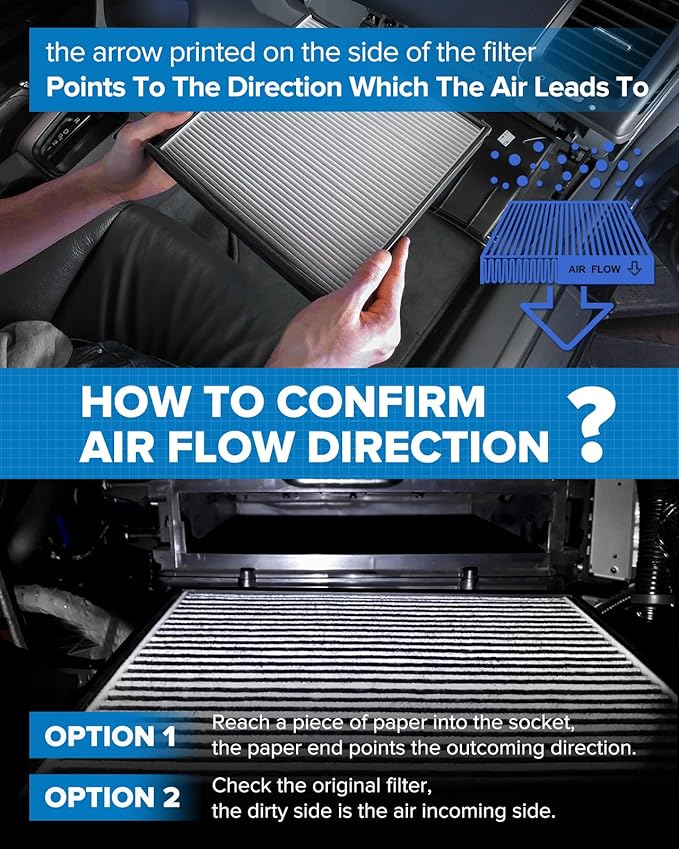 the arrow printed on the side of the filter
Points To The Direction Which The Air Leads To

AIR FLOW

HOW TO CONFIRM AIR FLOW DIRECTION ?

OPTION 1
Reach a piece of paper into the socket, the paper end points the outcoming direction.

OPTION 2
Check the original filter, the dirty side is the air incoming side.