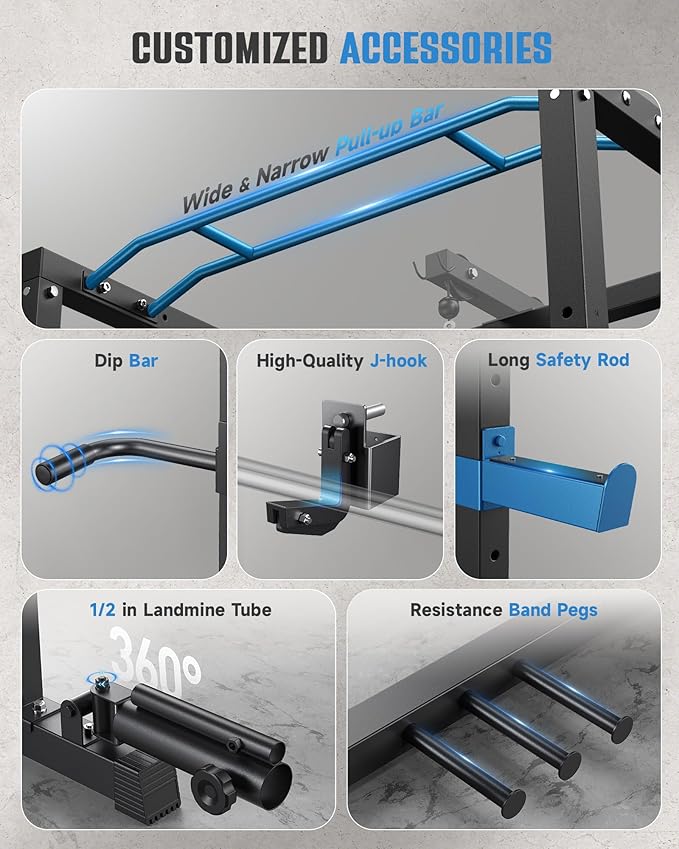 CUSTOMIZED ACCESSORIES

Wide & Narrow Pull-up Bar

Dip Bar

High-Quality J-hook

Long Safety Rod

1/2 in Landmine Tube

360°

Resistance Band Pegs