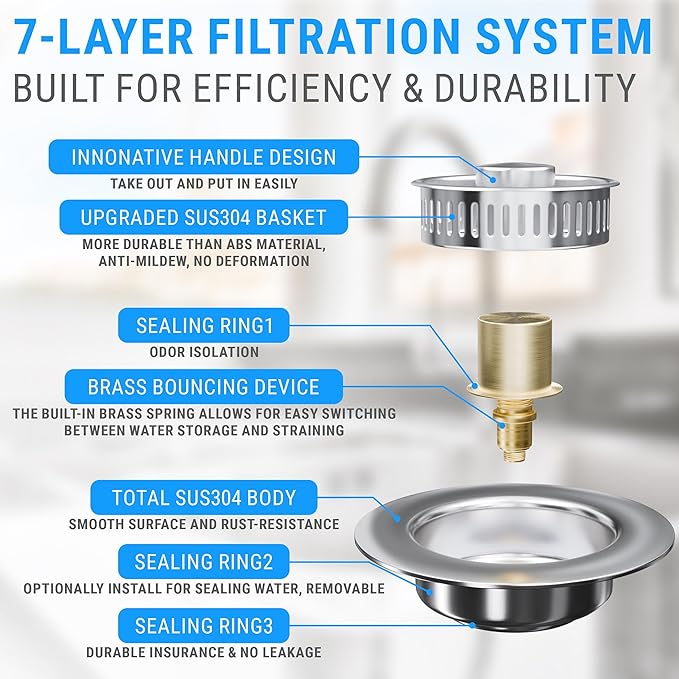 7-LAYER FILTRATION SYSTEM
BUILT FOR EFFICIENCY & DURABILITY

INNONATIVE HANDLE DESIGN
TAKE OUT AND PUT IN EASILY

UPGRADED SUS304 BASKET
MORE DURABLE THAN ABS MATERIAL, ANTI-MILDEW, NO DEFORMATION

SEALING RING1
ODOR ISOLATION

BRASS BOUNCING DEVICE
THE BUILT-IN BRASS SPRING ALLOWS FOR EASY SWITCHING BETWEEN WATER STORAGE AND STRAINING

TOTAL SUS304 BODY
SMOOTH SURFACE AND RUST-RESISTANCE

SEALING RING2
OPTIONALLY INSTALL FOR SEALING WATER, REMOVABLE

SEALING RING3
DURABLE INSURANCE & NO LEAKAGE