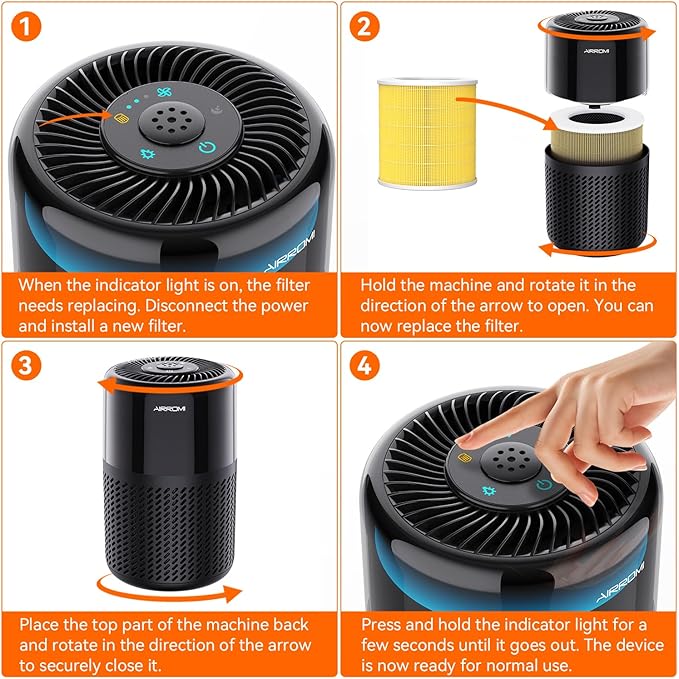 1

AIRROMI

When the indicator light is on, the filter needs replacing. Disconnect the power and install a new filter.

2

AIRROMI

Hold the machine and rotate it in the direction of the arrow to open. You can now replace the filter.

3

AIRROMI

Place the top part of the machine back and rotate in the direction of the arrow to securely close it.

4

AIRROMI

Press and hold the indicator light for a few seconds until it goes out. The device is now ready for normal use.