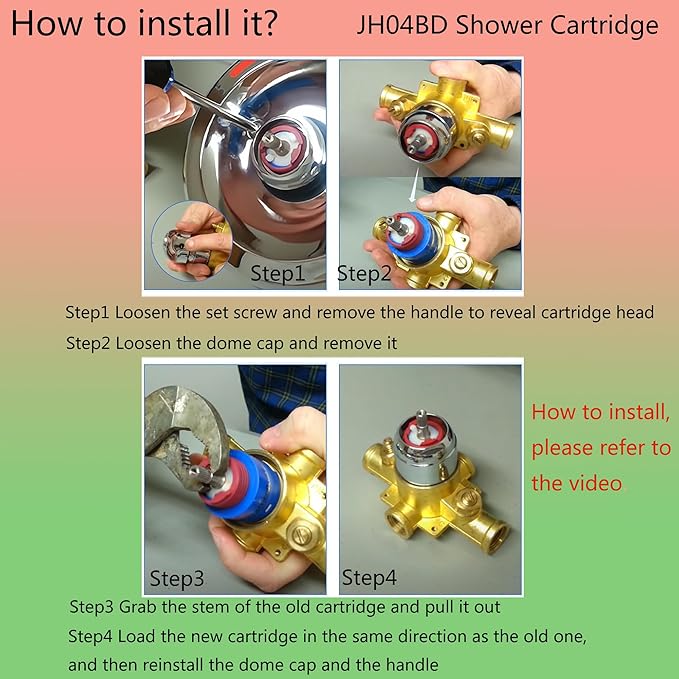 How to install it? JH04BD Shower Cartridge

Step1

Step2

Step1 Loosen the set screw and remove the handle to reveal cartridge head

Step2 Loosen the dome cap and remove it

Step3

Step4

How to install, please refer to the video

Step3 Grab the stem of the old cartridge and pull it out

Step4 Load the new cartridge in the same direction as the old one, and then reinstall the dome cap and the handle