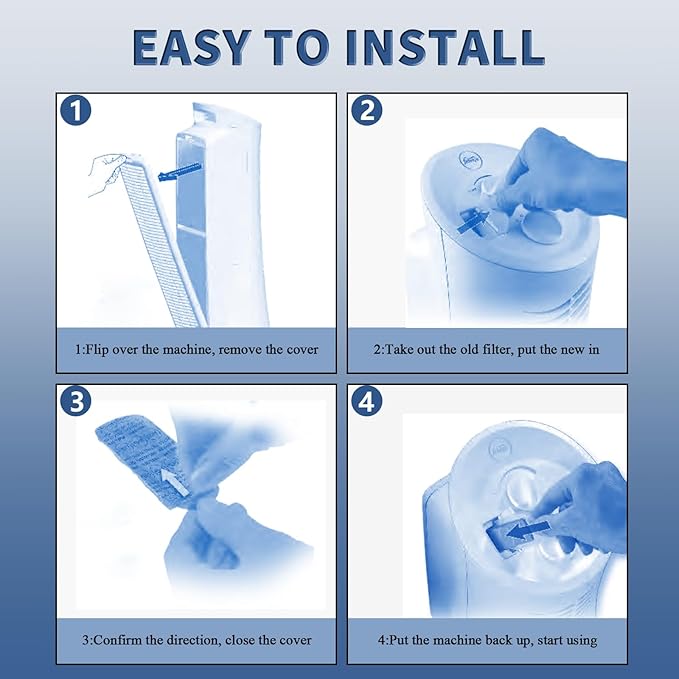 EASY TO INSTALL

1

1:Flip over the machine, remove the cover

2

2:Take out the old filter, put the new in

3

3:Confirm the direction, close the cover

4

4:Put the machine back up, start using