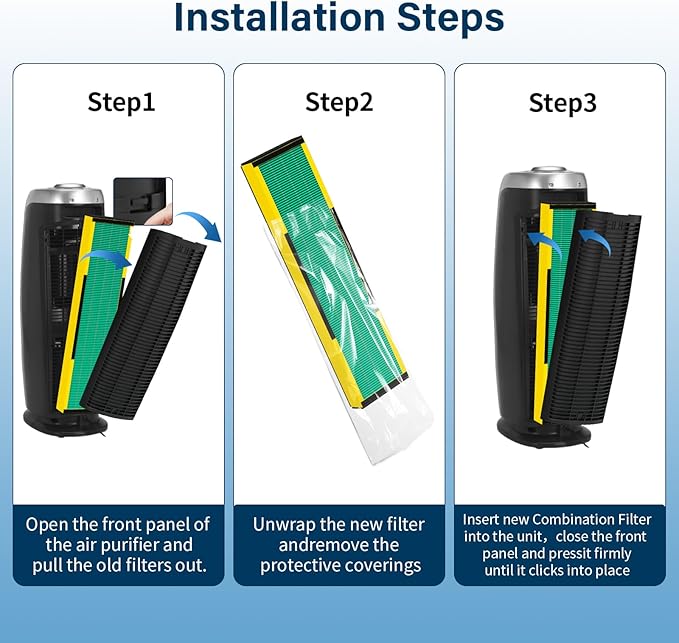 Installation Steps

Step1

Open the front panel of the air purifier and pull the old filters out.

Step2

Unwrap the new filter andremove the protective coverings

Step3

Insert new Combination Filter into the unit，close the front panel and pressit firmly until it clicks into place