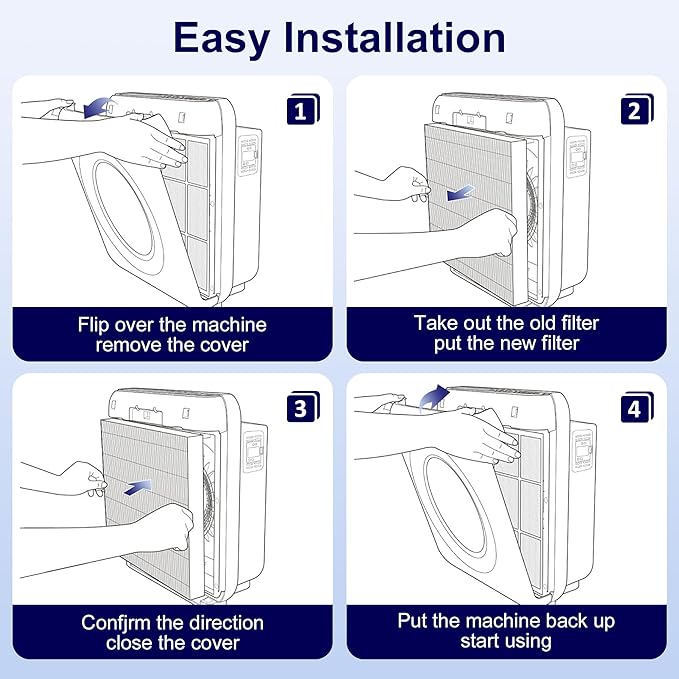 Easy Installation

1

Flip over the machine remove the cover

2

Take out the old filter put the new filter

3

Confjrm the direction close the cover

4

Put the machine back up start using