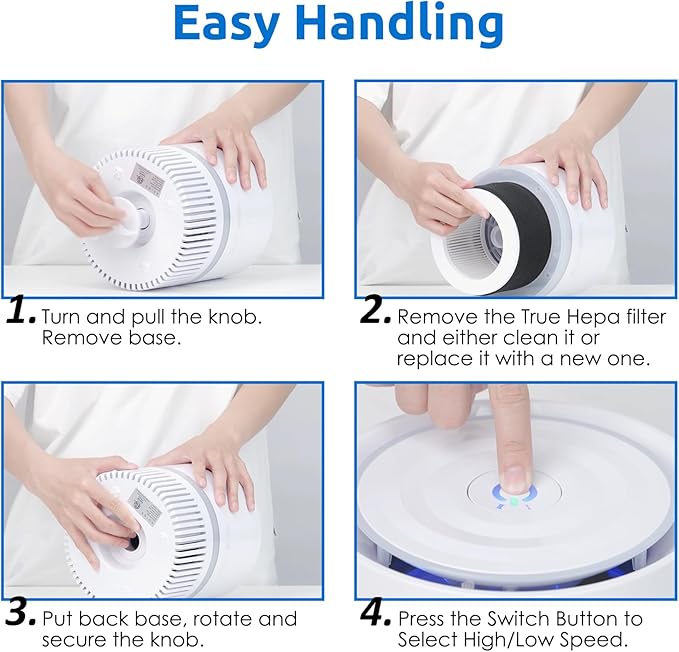 Easy Handling

1. Turn and pull the knob. Remove base.

2. Remove the True Hepa filter and either clean it or replace it with a new one.

3. Put back base, rotate and secure the knob.

4. Press the Switch Button to Select High/Low Speed.