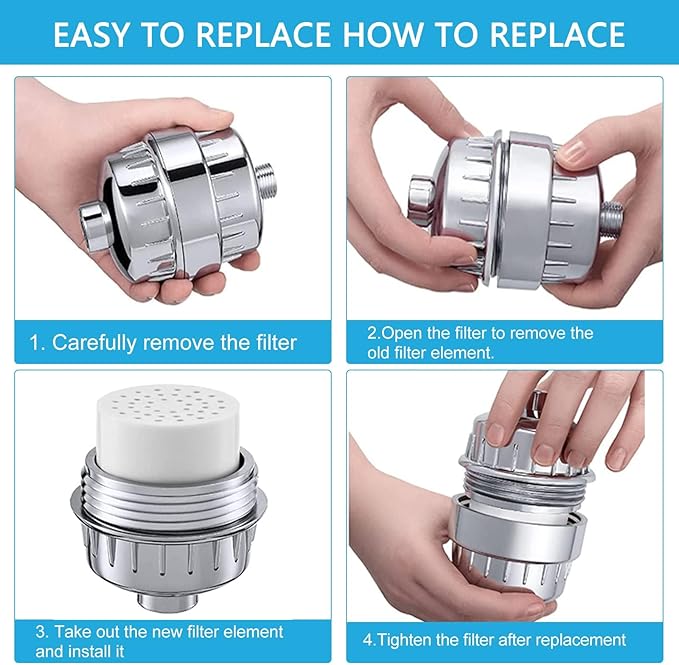 EASY TO REPLACE HOW TO REPLACE

1. Carefully remove the filter

2.Open the filter to remove the old filter element.

3. Take out the new filter element and install it

4.Tighten the filter after replacement