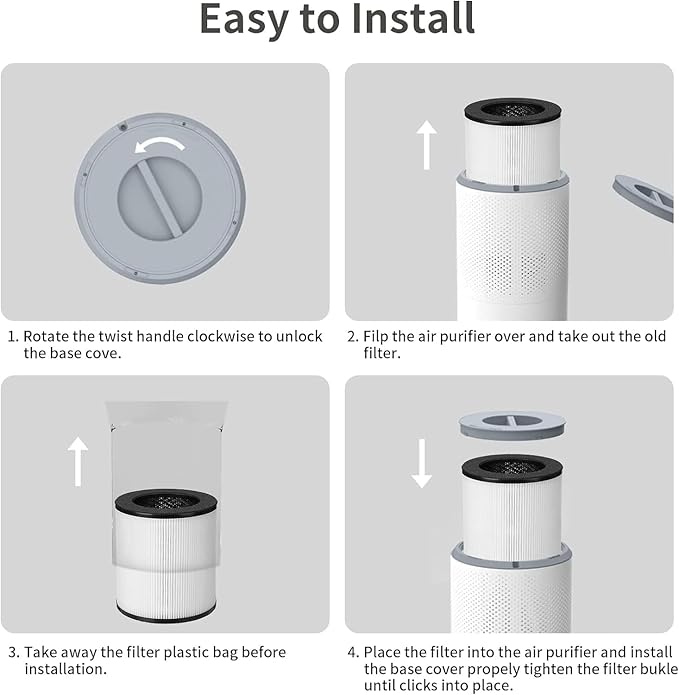 Easy to Install

1. Rotate the twist handle clockwise to unlock the base cove.

2. Filp the air purifier over and take out the old filter.

3. Take away the filter plastic bag before installation.

4. Place the filter into the air purifier and install the base cover propely tighten the filter bukle until clicks into place.