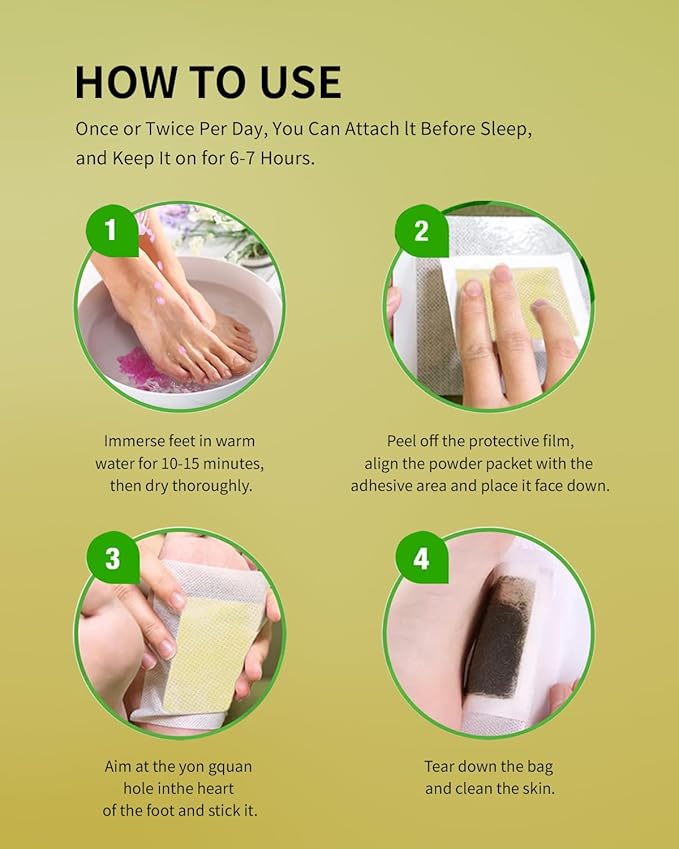 HOW TO USE

Once or Twice Per Day, You Can Attach lt Before Sleep, and Keep It on for 6-7 Hours.

1

Immerse feet in warm water for 10-15 minutes, then dry thoroughly.

2

Peel off the protective film, align the powder packet with the adhesive area and place it face down.

3

Aim at the yon gquan hole inthe heart of the foot and stick it.

4

Tear down the bag and clean the skin.