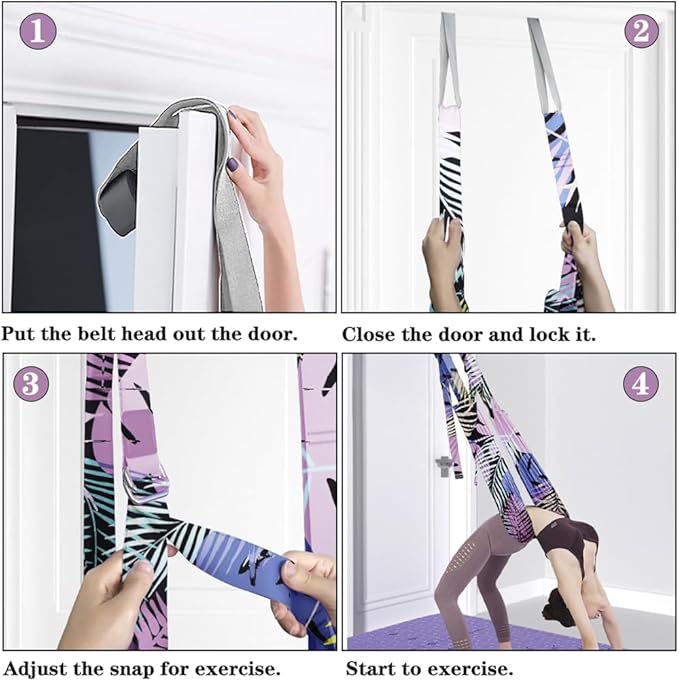 1

Put the belt head out the door.

2

Close the door and lock it.

3

Adjust the snap for exercise.

4

Start to exercise.